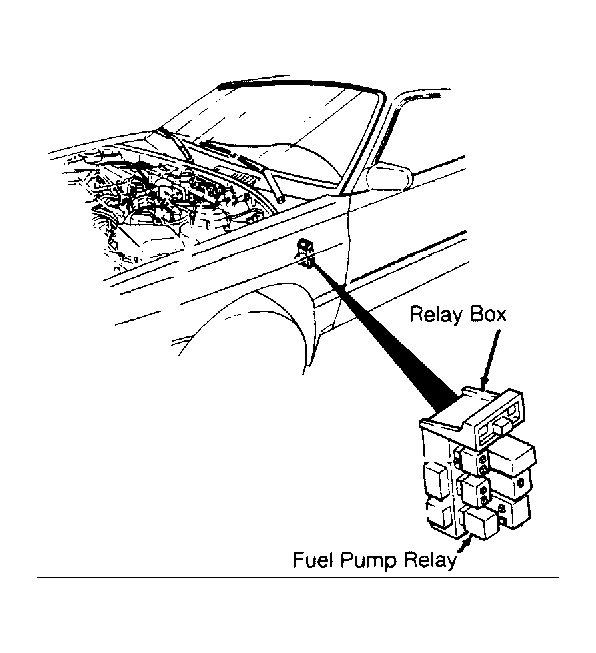 Relay Box

Fuel Pump Relay