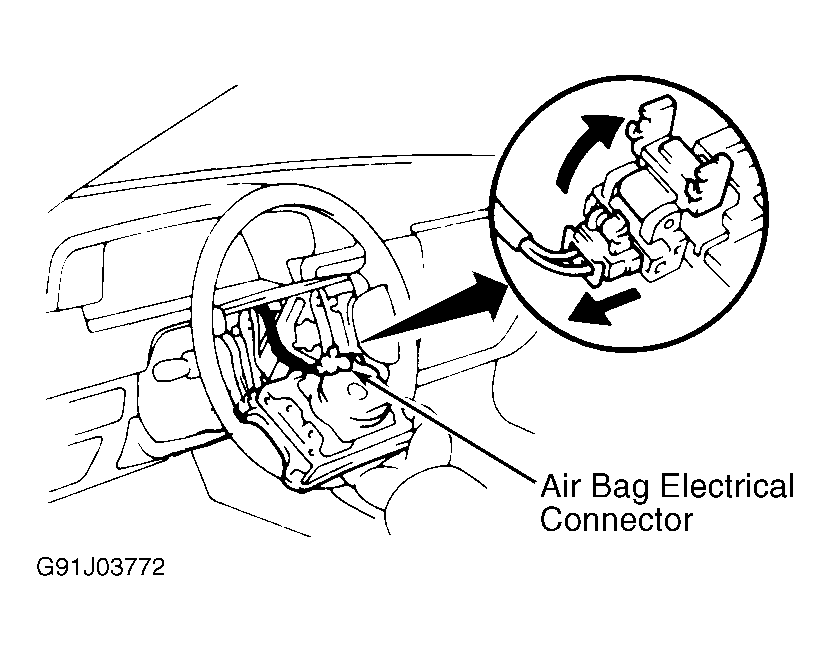 Air Bag Electrical Connector

G91J03772