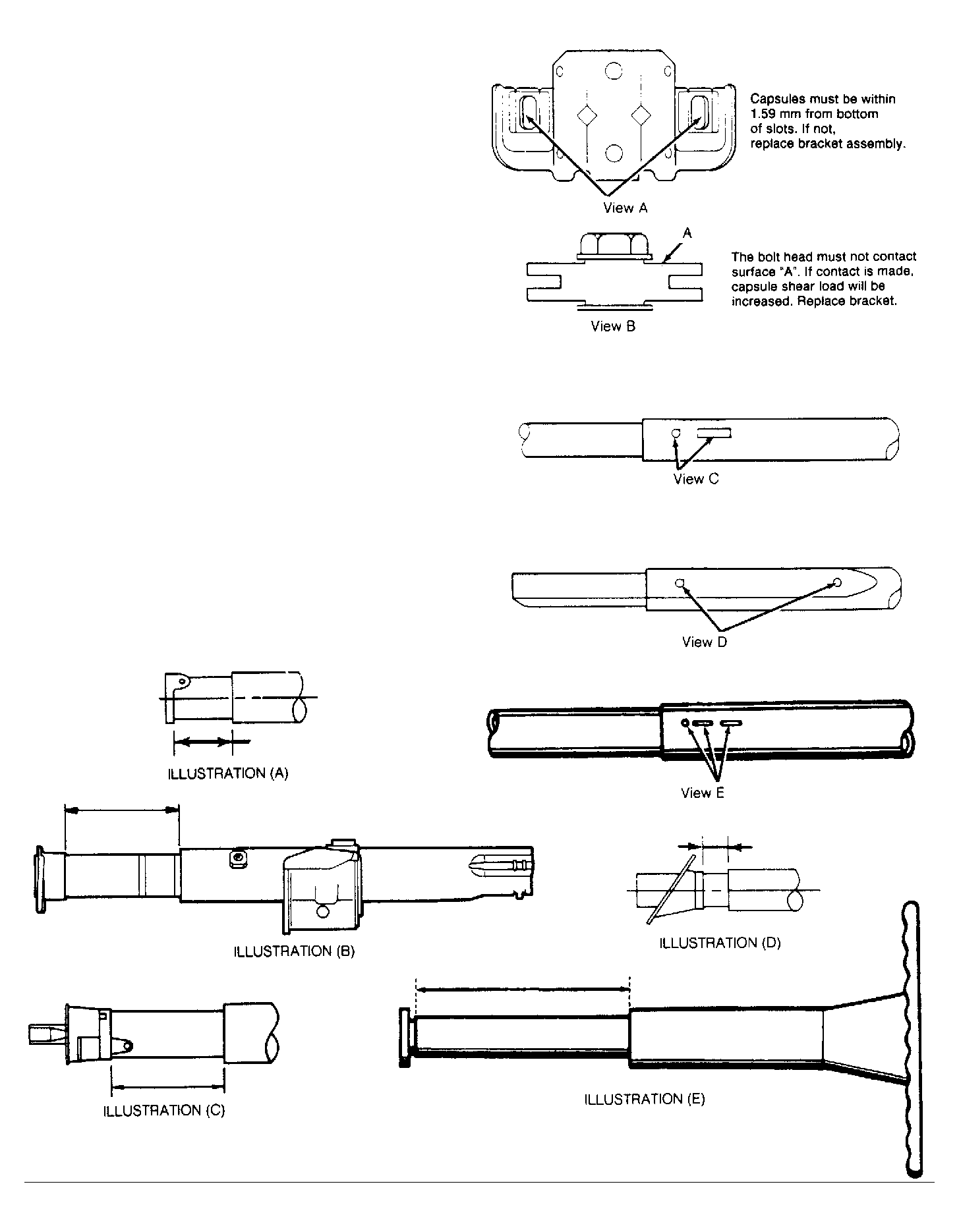 Capsules must be within 1.59 mm from bottom of slots. If not, replace bracket assembly.

View A

A

The bolt head must not contact surface "A". If contact is made, capsule shear load will be increased. Replace bracket.

View B

View C

View D

ILLUSTRATION (A)

View E

ILLUSTRATION (B)

ILLUSTRATION (D)

ILLUSTRATION (C)

ILLUSTRATION (E)