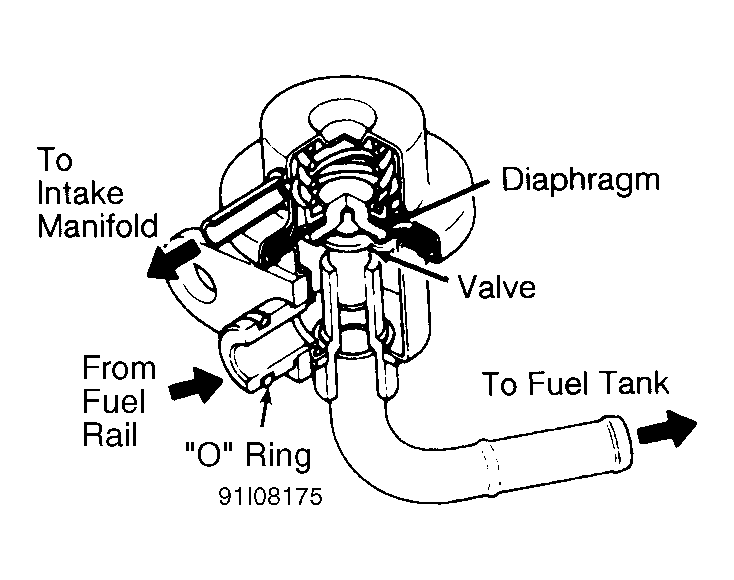 To Intake Manifold

Diaphragm

Valve

From Fuel Rail

To Fuel Tank

"O" Ring

91I08175