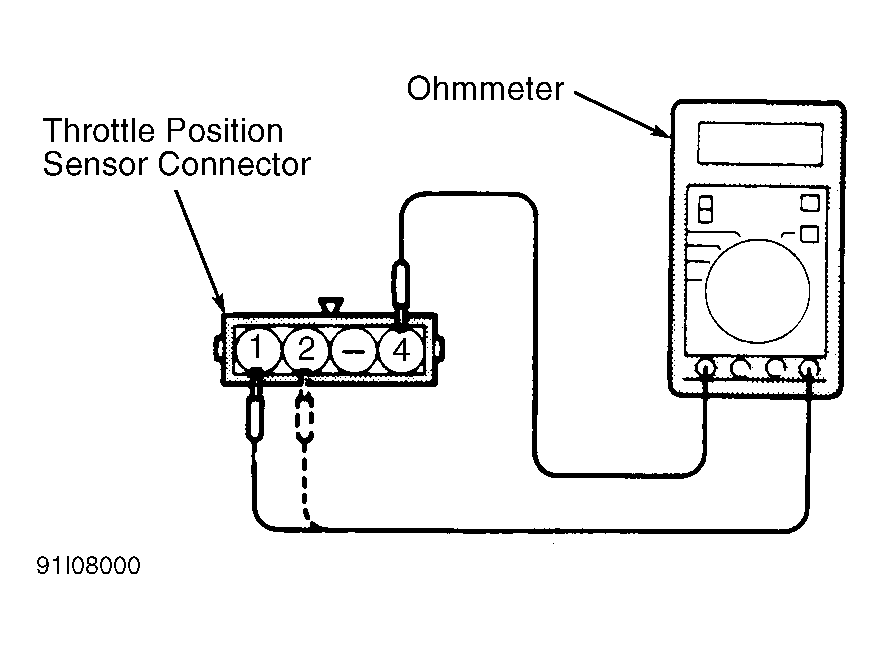 Ohmmeter

Throttle Position
Sensor Connector

1
2
–
4

91I08000