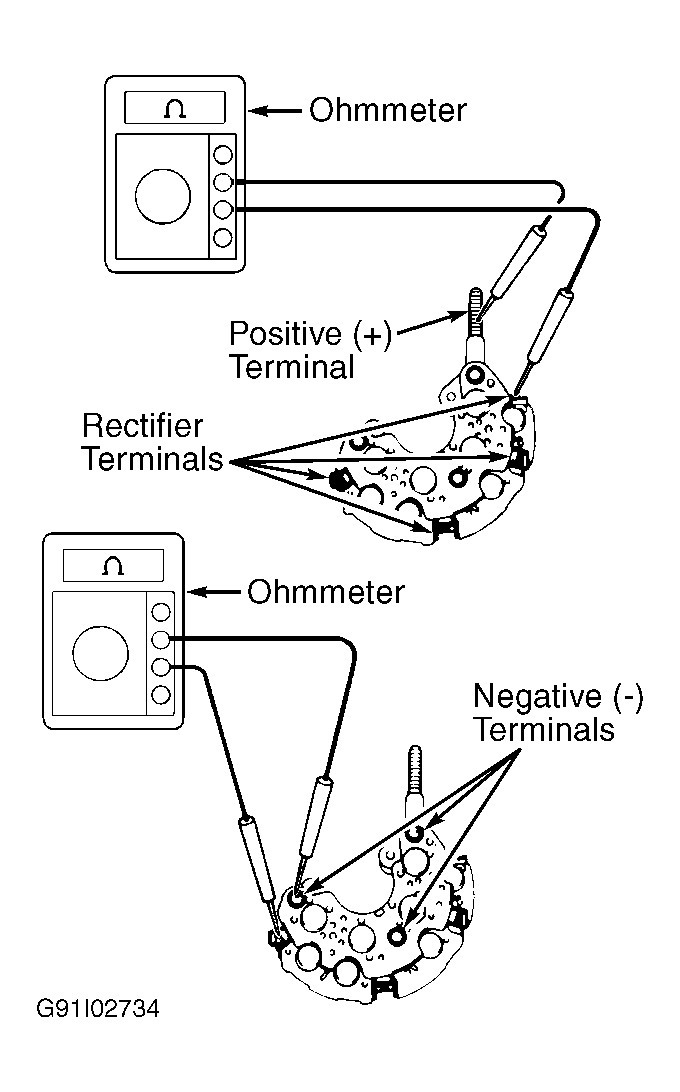 Ω

Ohmmeter

Positive (+) Terminal

Rectifier Terminals

Ω

Ohmmeter

Negative (-) Terminals

G91I02734