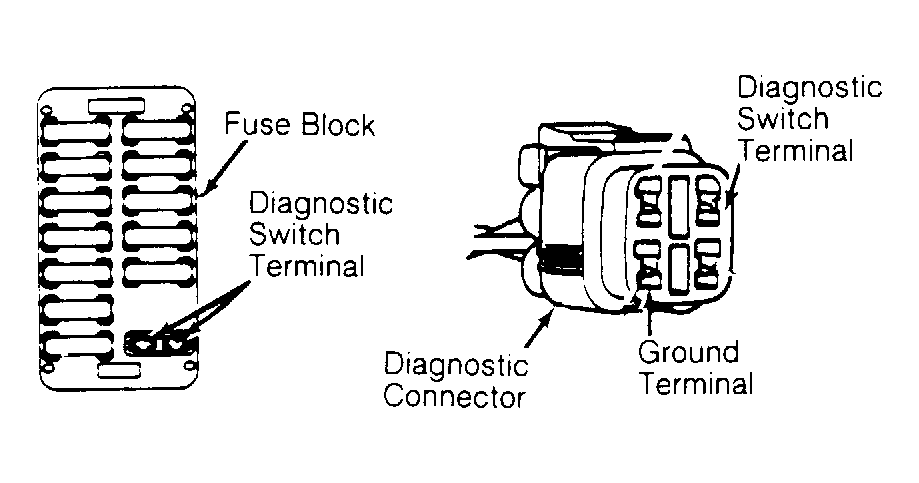 Fuse Block

Diagnostic Switch Terminal

Diagnostic Switch Terminal

Diagnostic Connector

Ground Terminal