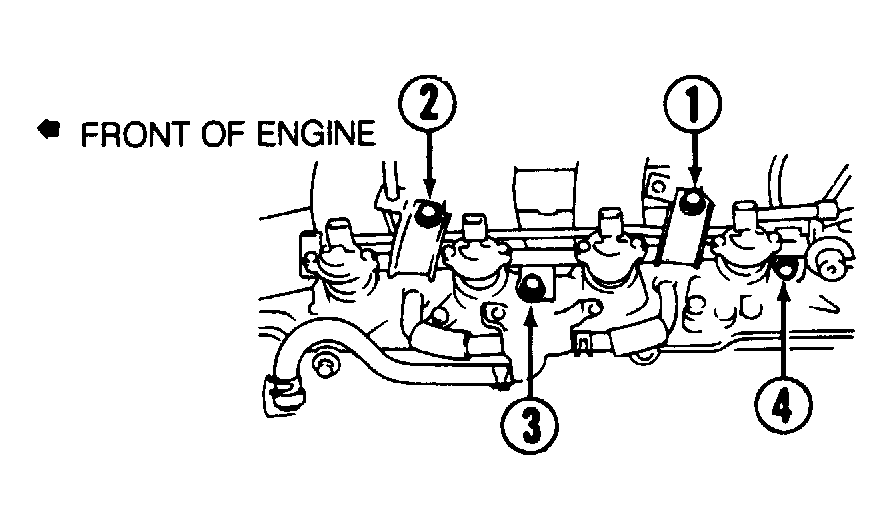 FRONT OF ENGINE

2

1

3

4