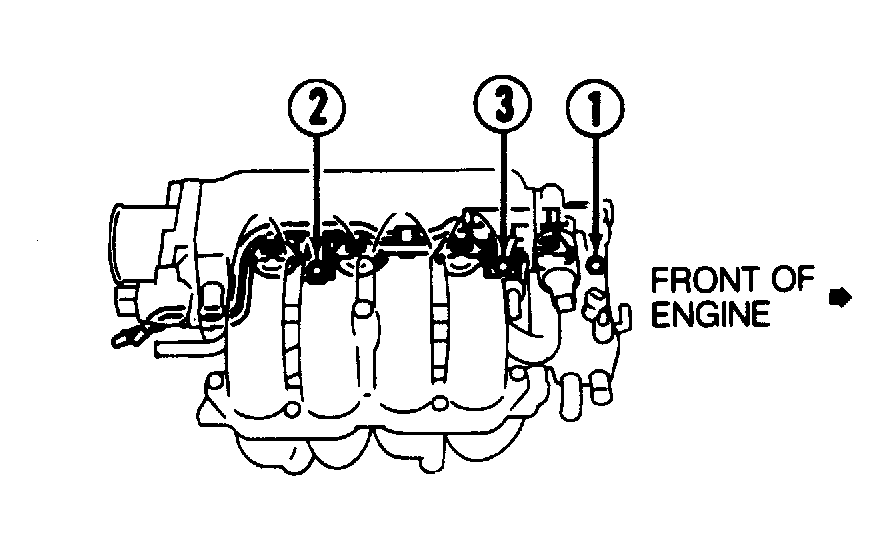 2

3

1

FRONT OF ENGINE