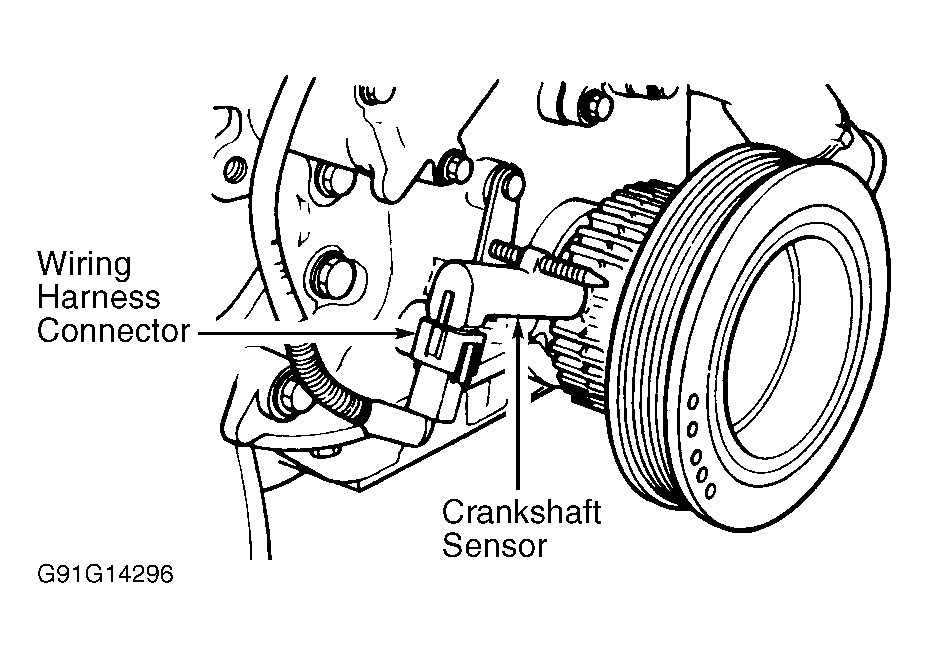 Wiring Harness Connector

Crankshaft Sensor

G91G14296