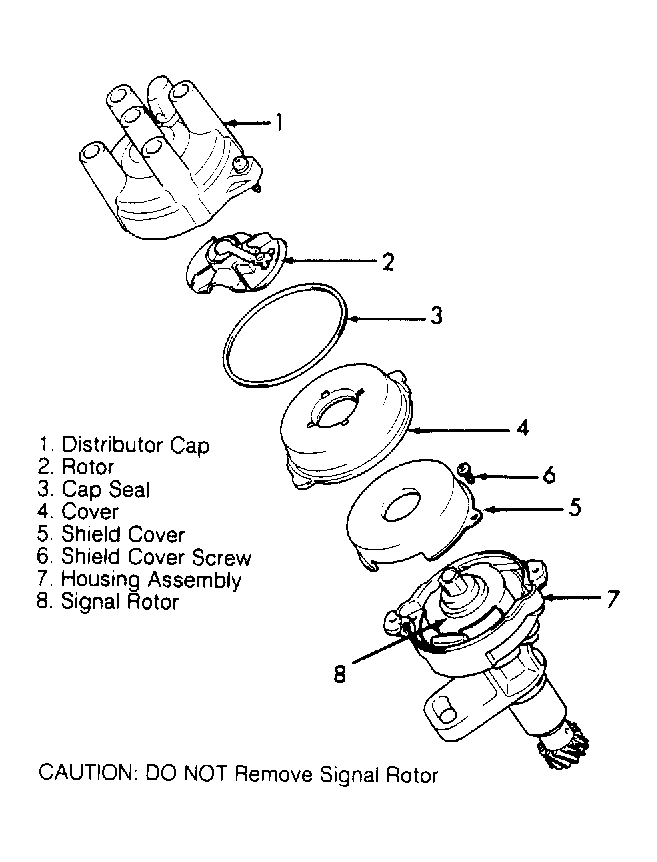 1
2
3
4
6
5
7
8

1. Distributor Cap
2. Rotor
3. Cap Seal
4. Cover
5. Shield Cover
6. Shield Cover Screw
7. Housing Assembly
8. Signal Rotor

CAUTION: DO NOT Remove Signal Rotor