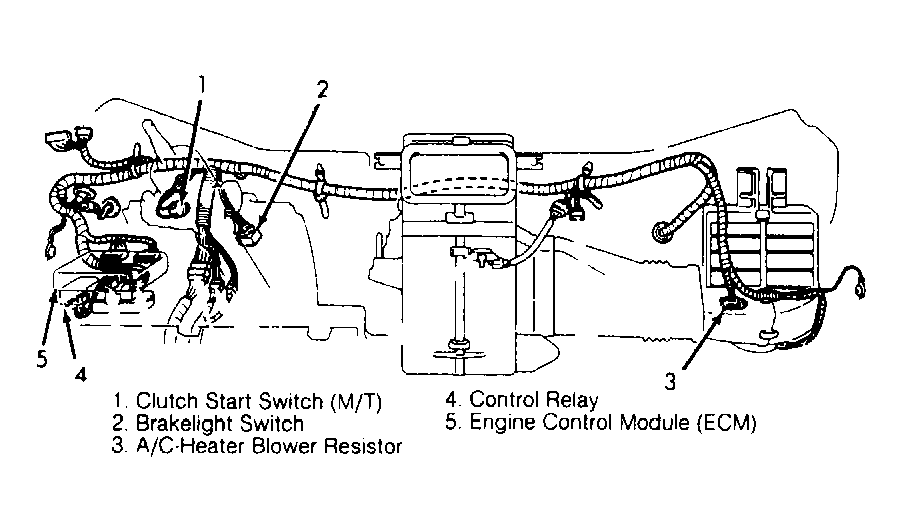 1
2
5
4
3

1. Clutch Start Switch (M/T)
2. Brakelight Switch
3. A/C-Heater Blower Resistor

4. Control Relay
5. Engine Control Module (ECM)