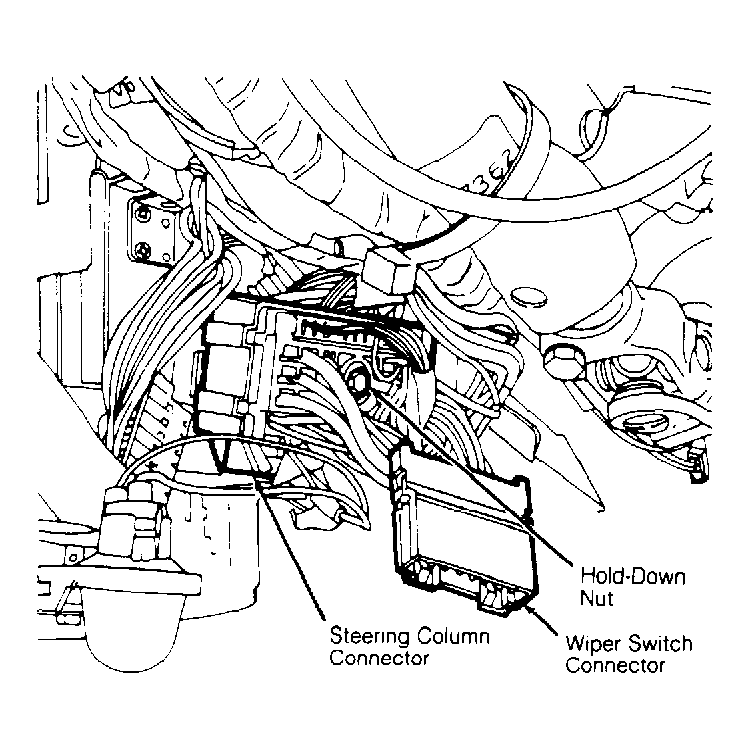 Hold-Down Nut

Steering Column Connector

Wiper Switch Connector