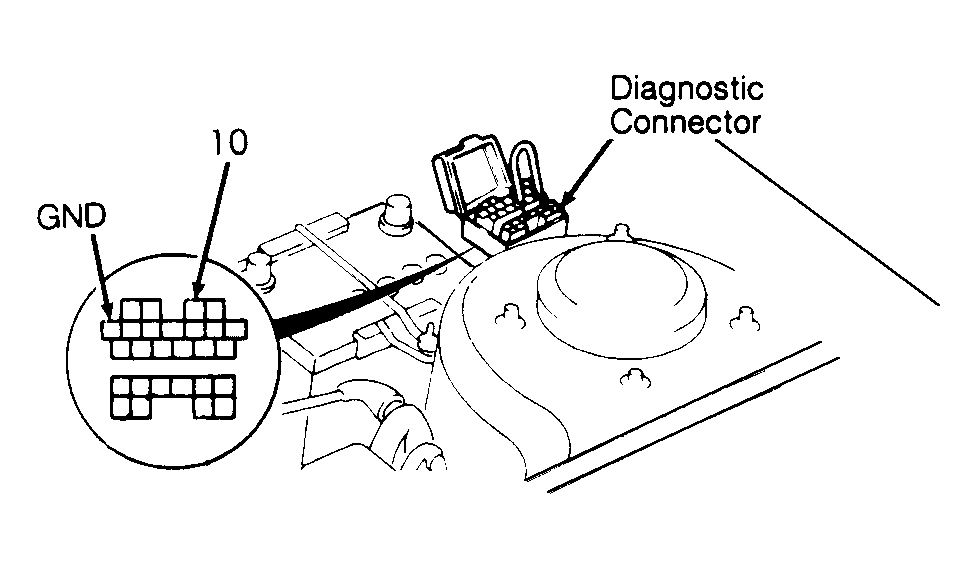 Diagnostic Connector

10

GND