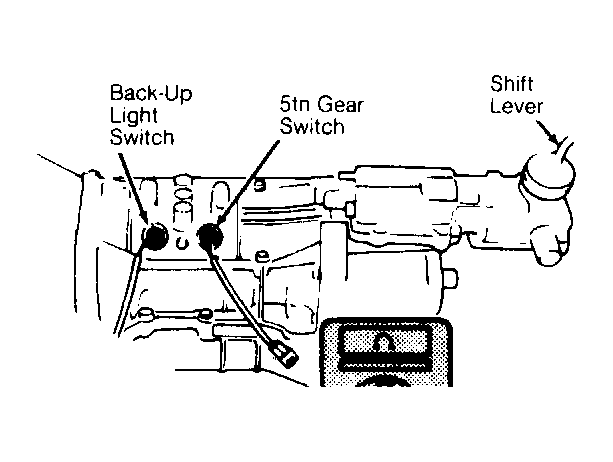 Back-Up Light Switch

5tn Gear Switch

Shift Lever