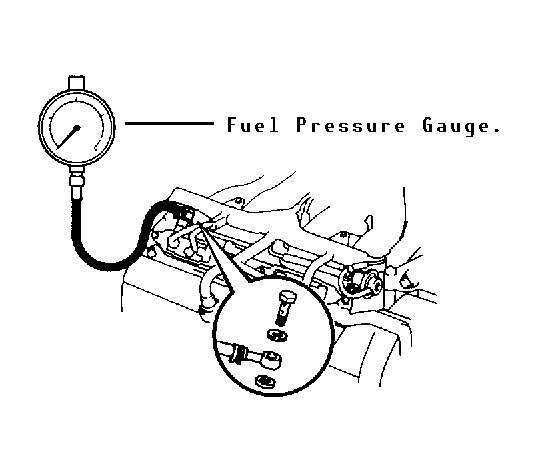 Fuel Pressure Gauge.