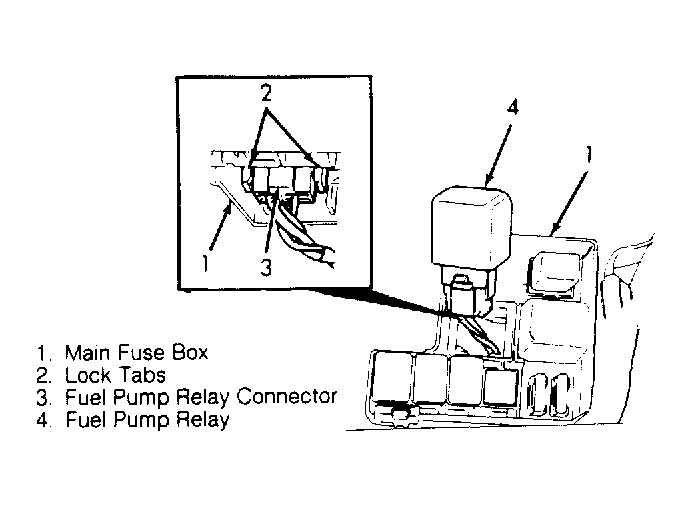 2

4

1

1

3

1. Main Fuse Box
2. Lock Tabs
3. Fuel Pump Relay Connector
4. Fuel Pump Relay