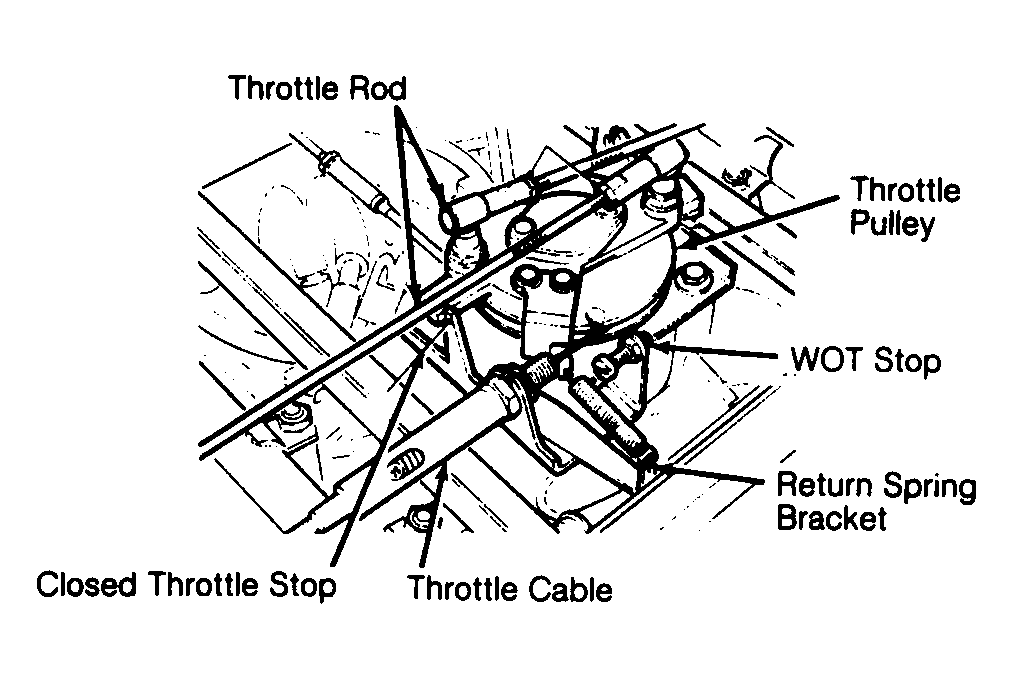 Throttle Rod

Throttle Pulley

WOT Stop

Return Spring Bracket

Closed Throttle Stop

Throttle Cable