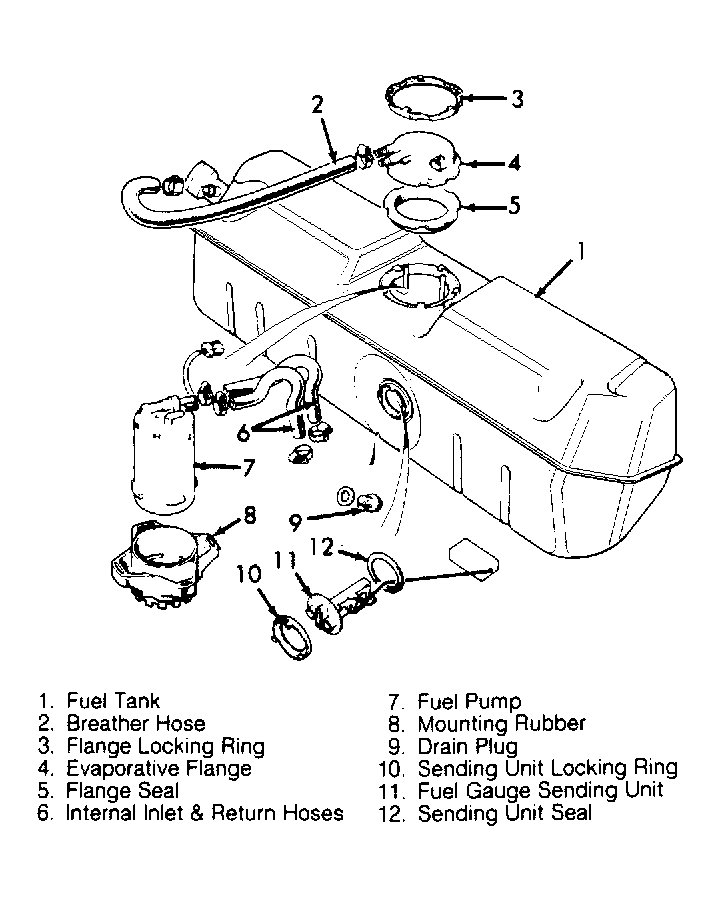 2
3
4
5
1
6
7
8
9
12
11
10

1. Fuel Tank
2. Breather Hose
3. Flange Locking Ring
4. Evaporative Flange
5. Flange Seal
6. Internal Inlet & Return Hoses

7. Fuel Pump
8. Mounting Rubber
9. Drain Plug
10. Sending Unit Locking Ring
11. Fuel Gauge Sending Unit
12. Sending Unit Seal