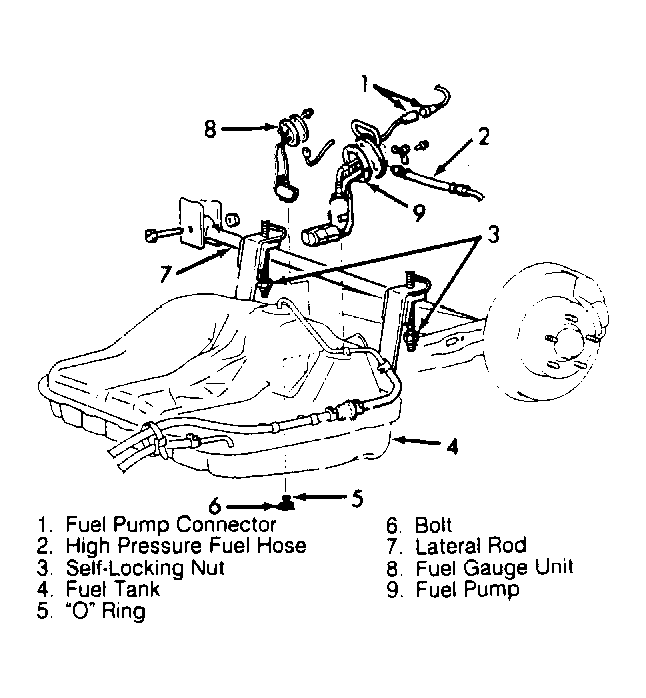 1
8
2
9
3
7
4
6
5

1. Fuel Pump Connector
2. High Pressure Fuel Hose
3. Self-Locking Nut
4. Fuel Tank
5. "O" Ring

6. Bolt
7. Lateral Rod
8. Fuel Gauge Unit
9. Fuel Pump