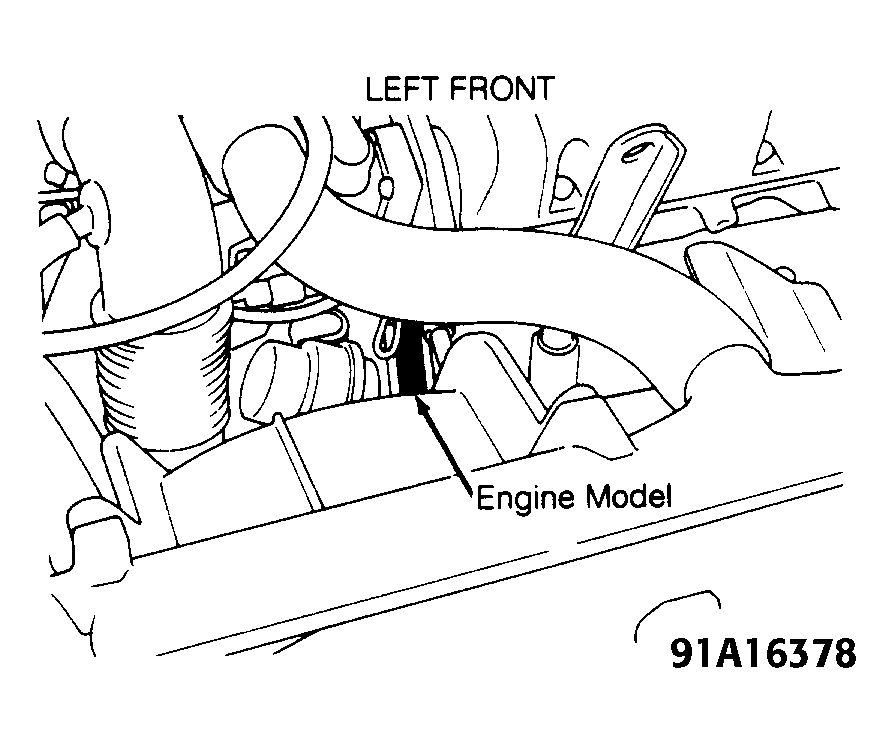 LEFT FRONT

Engine Model

91A16378