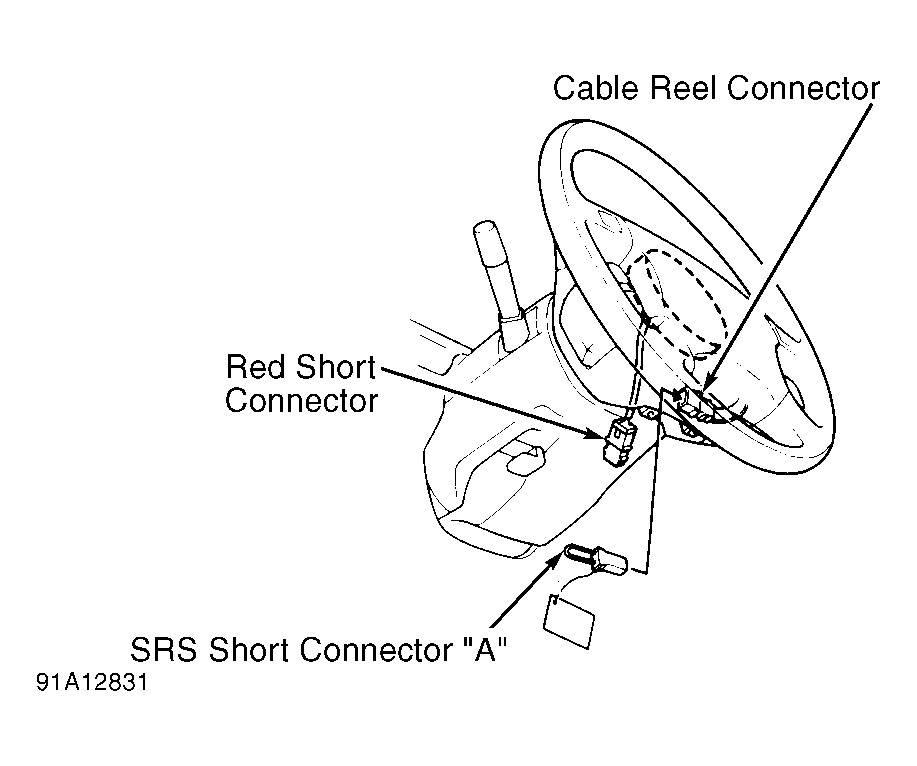 Cable Reel Connector

Red Short Connector

SRS Short Connector "A"

91A12831