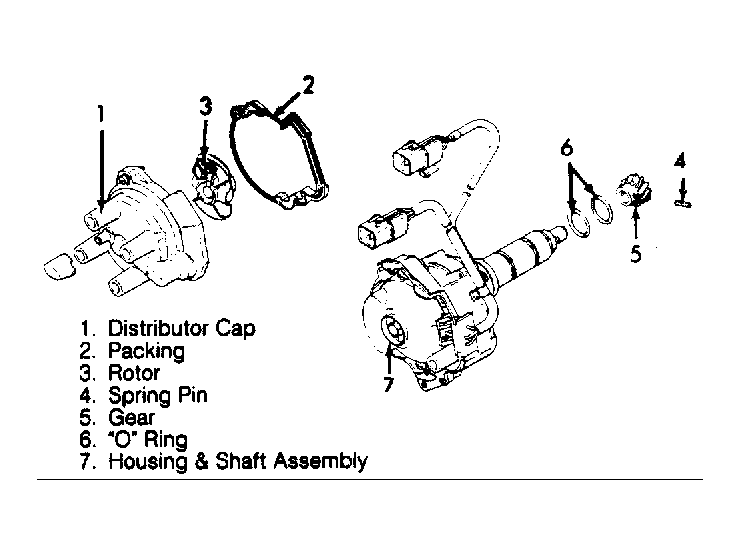 1
3
2
6
4
5
7

1. Distributor Cap
2. Packing
3. Rotor
4. Spring Pin
5. Gear
6. "O" Ring
7. Housing & Shaft Assembly