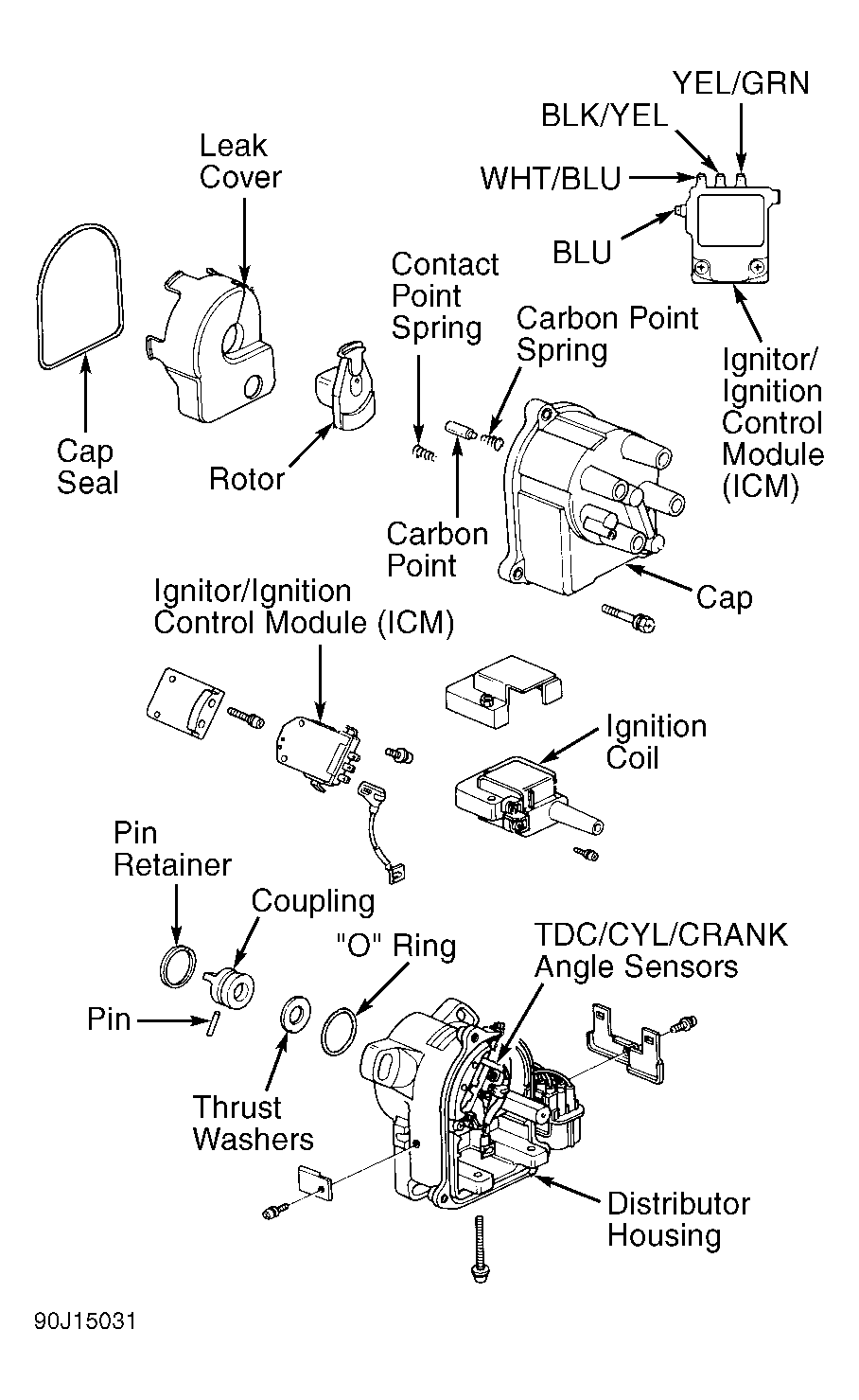 YEL/GRN

BLK/YEL

WHT/BLU

BLU

Leak Cover

Contact Point Spring

Carbon Point Spring

Ignitor/ Ignition Control Module (ICM)

Cap Seal

Rotor

Carbon Point

Cap

Ignitor/Ignition Control Module (ICM)

Ignition Coil

Pin Retainer

Coupling

"O" Ring

TDC/CYL/CRANK Angle Sensors

Pin

Thrust Washers

Distributor Housing

90J15031