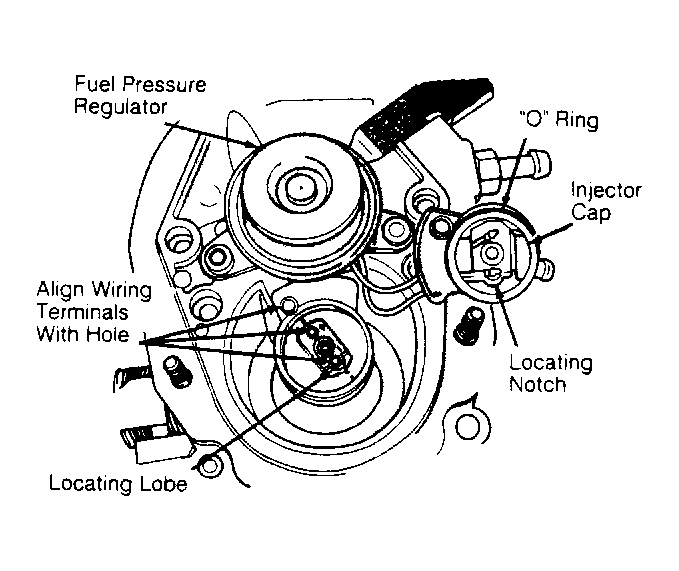 Fuel Pressure Regulator

"O" Ring

Injector Cap

Align Wiring Terminals With Hole

Locating Notch

Locating Lobe