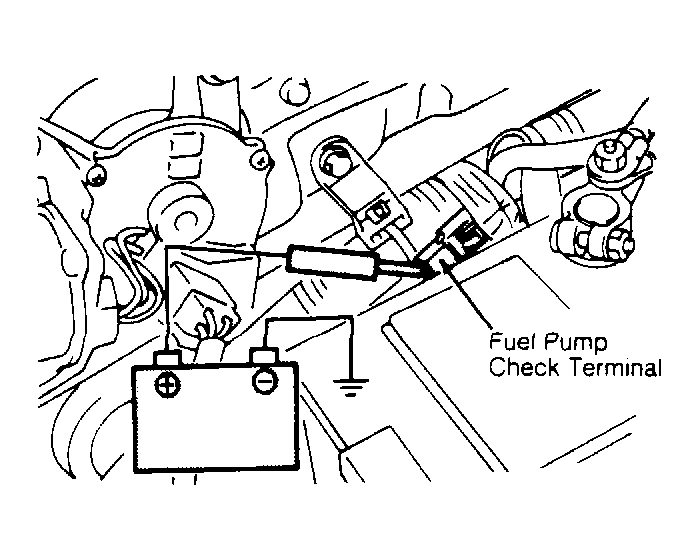 Fuel Pump
Check Terminal