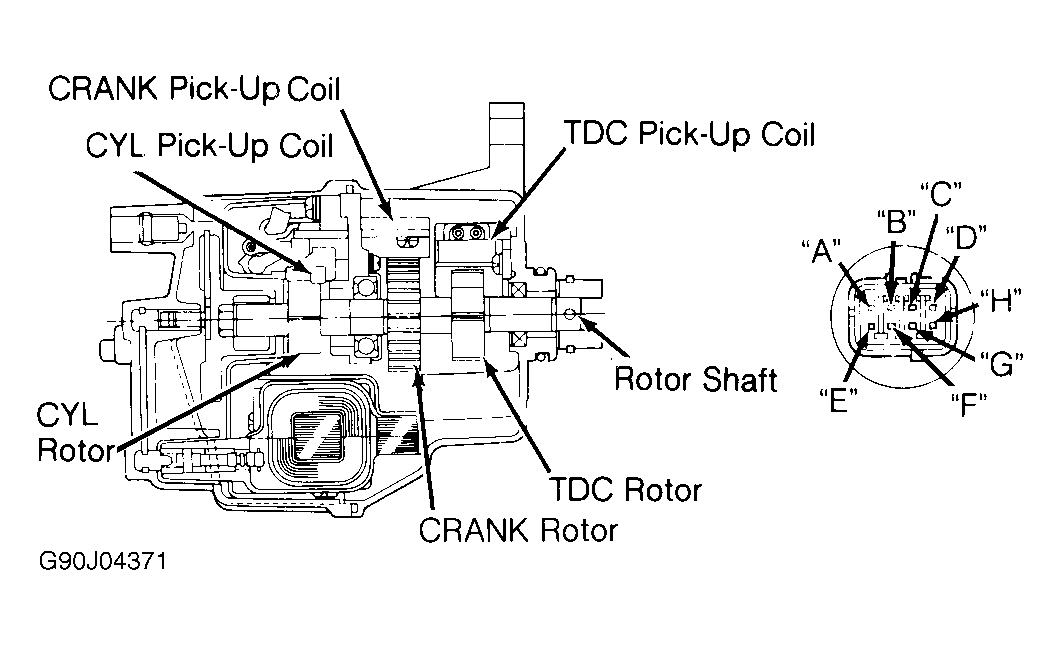 CRANK Pick-Up Coil

CYL Pick-Up Coil

TDC Pick-Up Coil

"A"

"B"

"C"

"D"

"H"

"G"

"F"

"E"

Rotor Shaft

CYL Rotor

TDC Rotor

CRANK Rotor

G90J04371