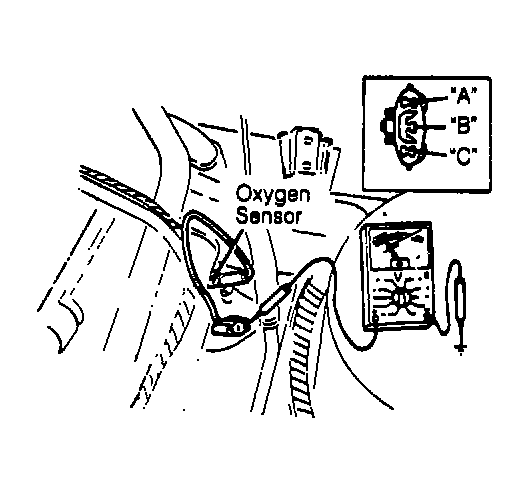 "A"
"B"
"C"
Oxygen Sensor
V