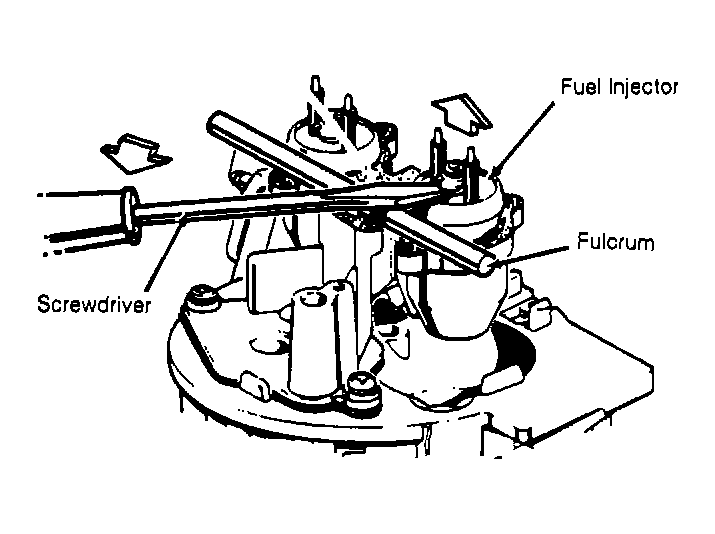 Fuel Injector

Fulcrum

Screwdriver