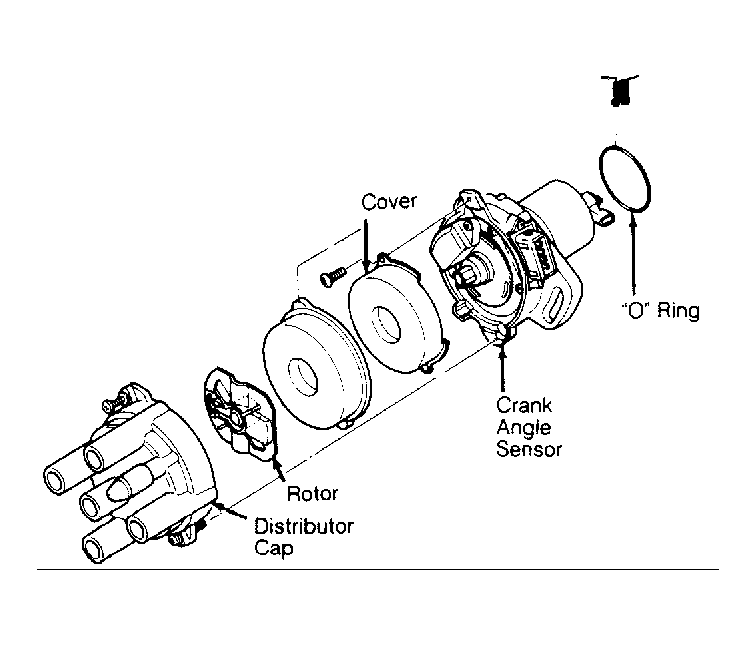 Cover

"O" Ring

Crank Angle Sensor

Rotor

Distributor Cap