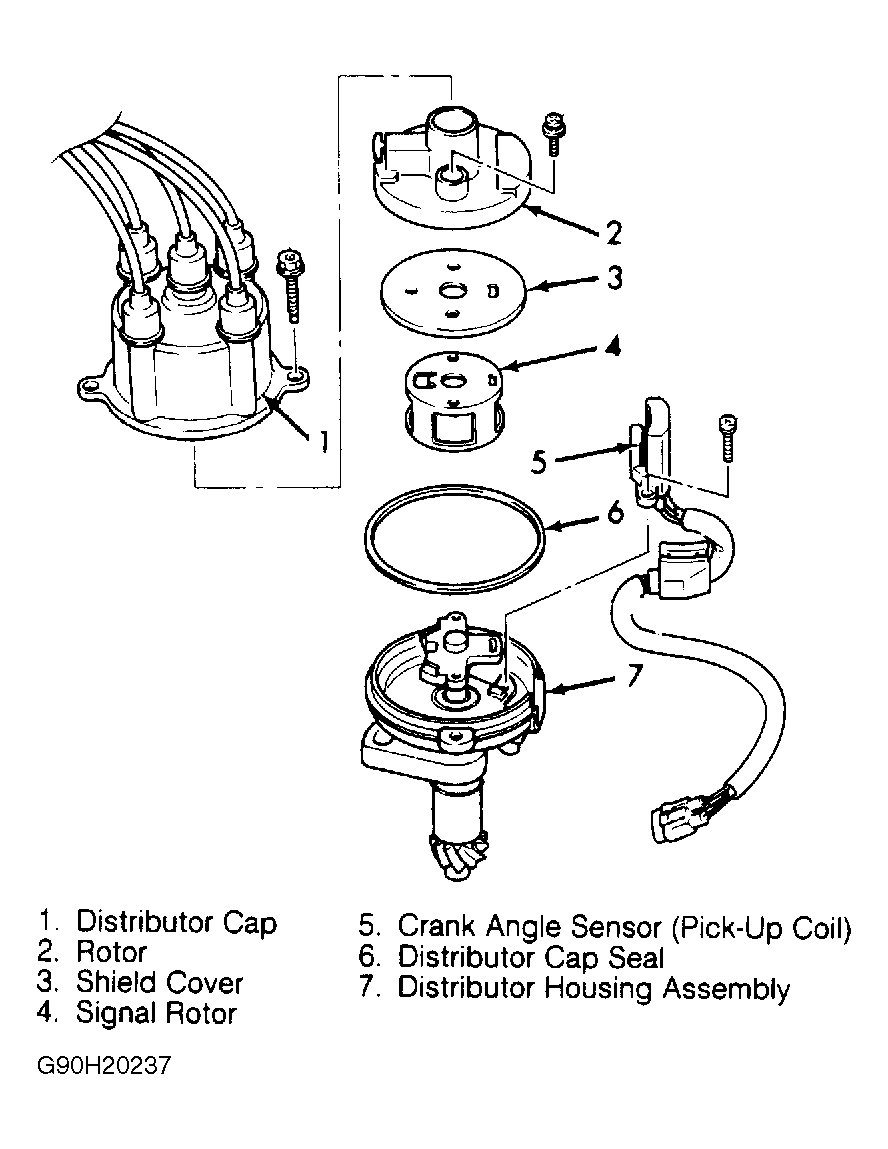 2
3
4
1
5
6
7

1. Distributor Cap
2. Rotor
3. Shield Cover
4. Signal Rotor

5. Crank Angle Sensor (Pick-Up Coil)
6. Distributor Cap Seal
7. Distributor Housing Assembly

G90H20237