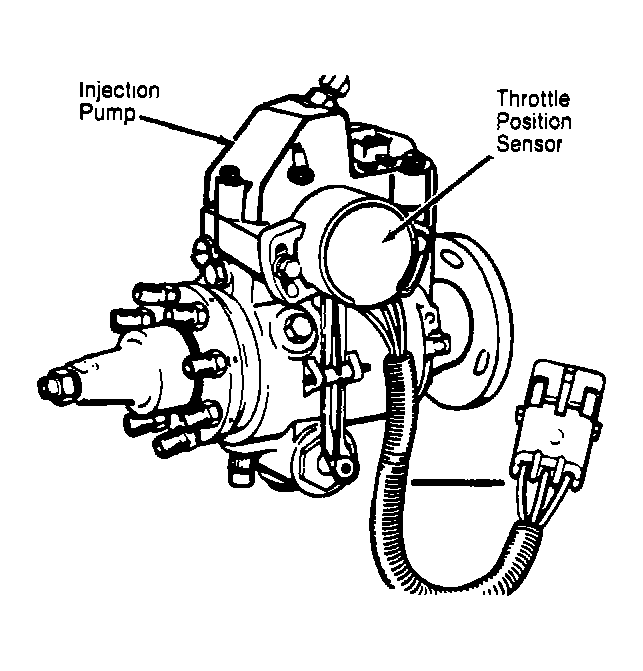 Injection Pump

Throttle Position Sensor