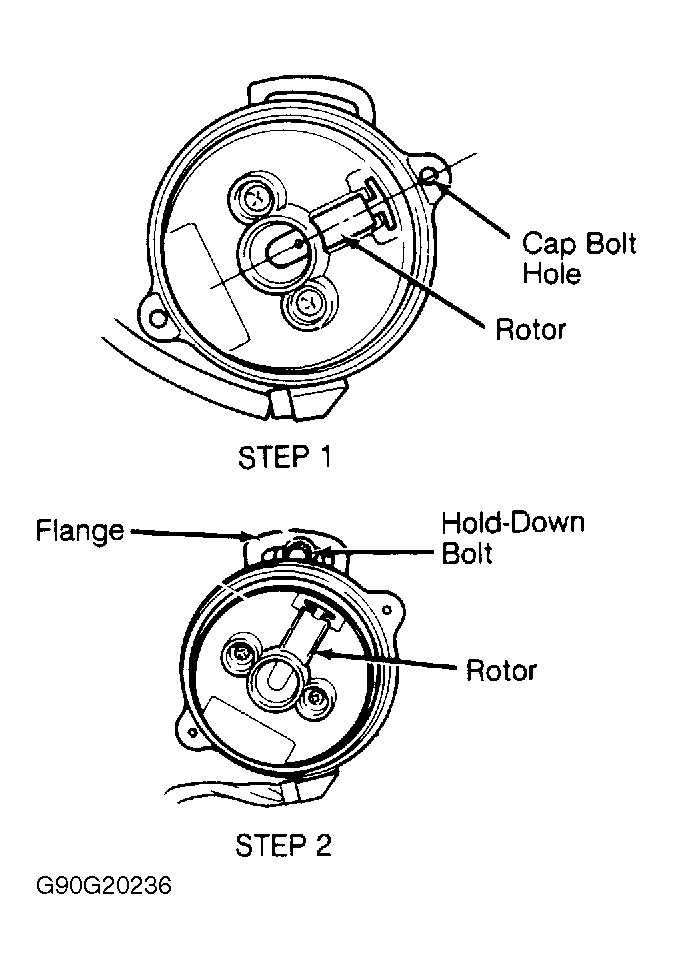 Cap Bolt Hole

Rotor

STEP 1

Flange

Hold-Down Bolt

Rotor

STEP 2

G90G20236