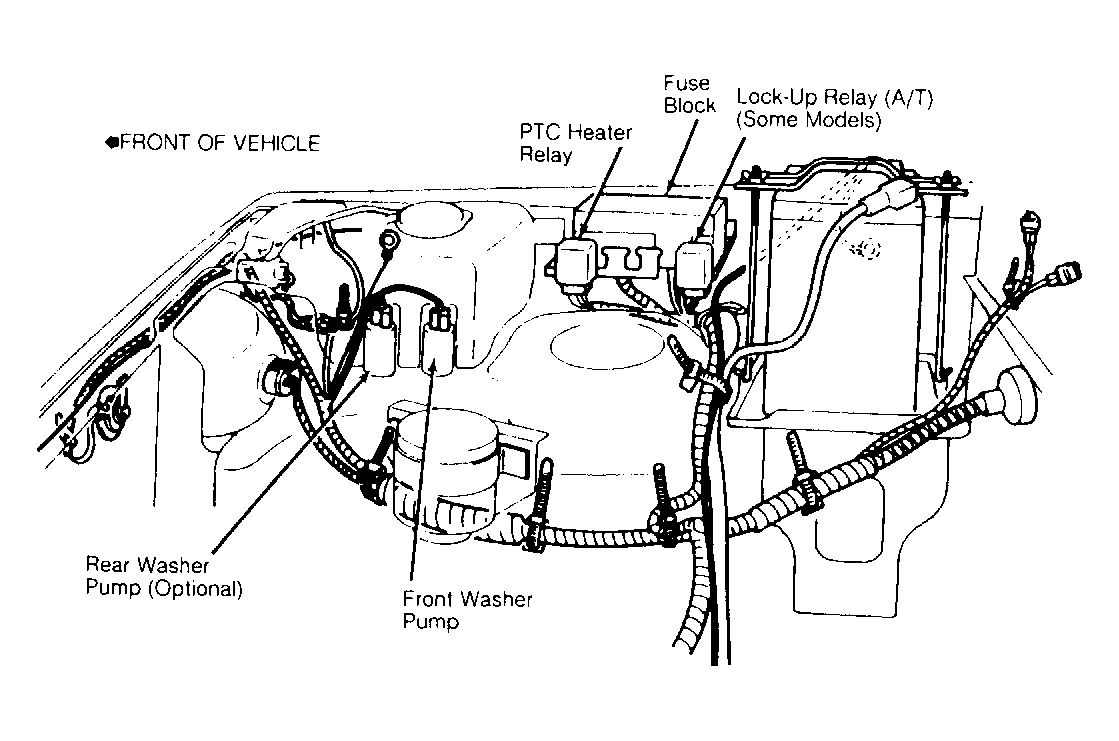 FRONT OF VEHICLE

PTC Heater Relay

Fuse Block

Lock-Up Relay (A/T) (Some Models)

Rear Washer Pump (Optional)

Front Washer Pump