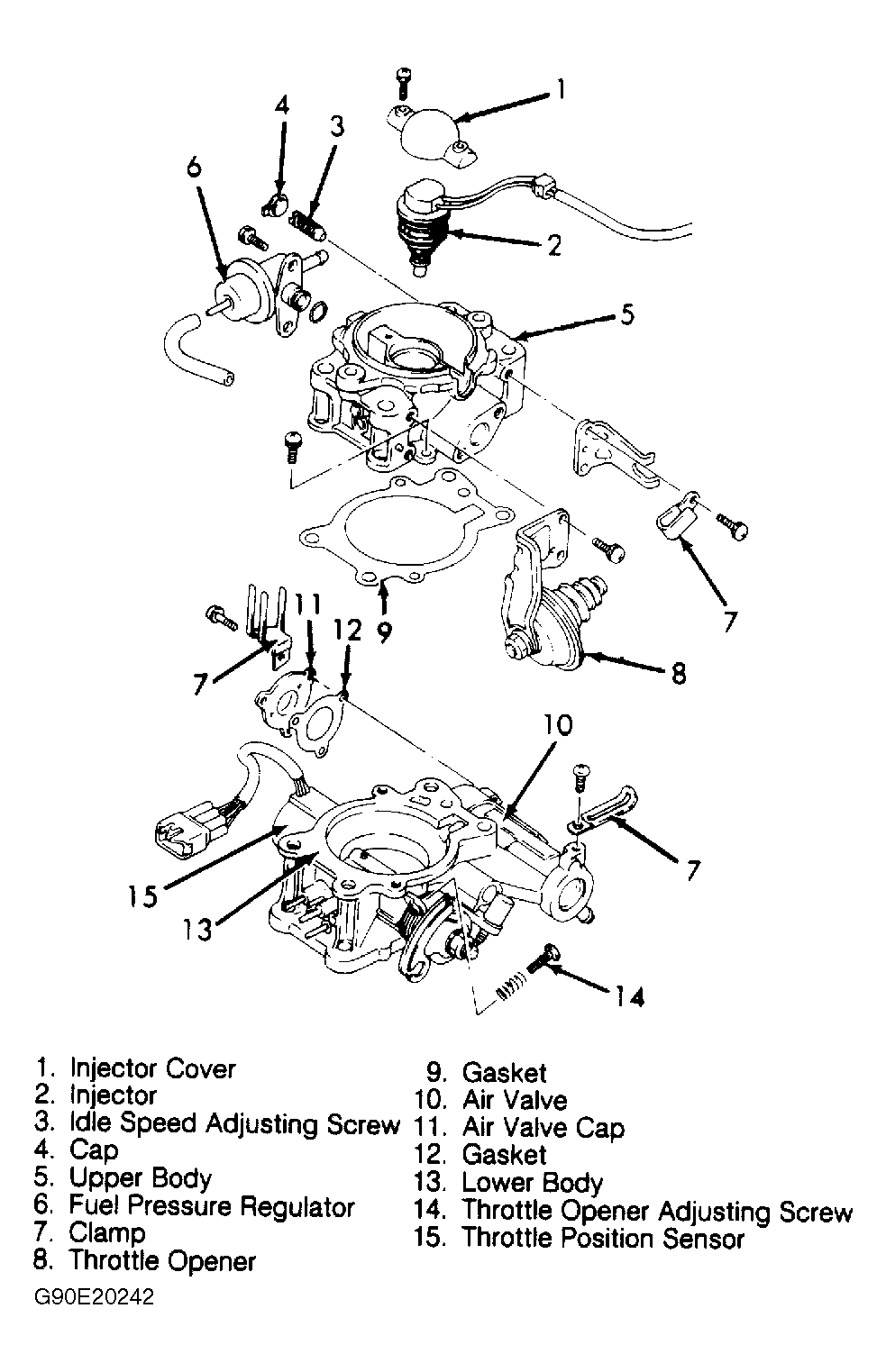 1
4
3
6
2
5
7
9
11
12
7
8
10
7
15
13
14

1. Injector Cover
2. Injector
3. Idle Speed Adjusting Screw
4. Cap
5. Upper Body
6. Fuel Pressure Regulator
7. Clamp
8. Throttle Opener

9. Gasket
10. Air Valve
11. Air Valve Cap
12. Gasket
13. Lower Body
14. Throttle Opener Adjusting Screw
15. Throttle Position Sensor

G90E20242