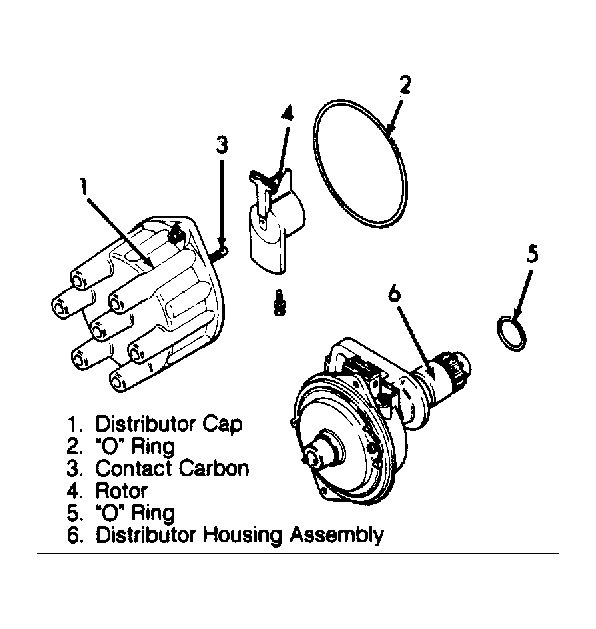 2
4
3
1
5
6
1. Distributor Cap
2. "O" Ring
3. Contact Carbon
4. Rotor
5. "O" Ring
6. Distributor Housing Assembly