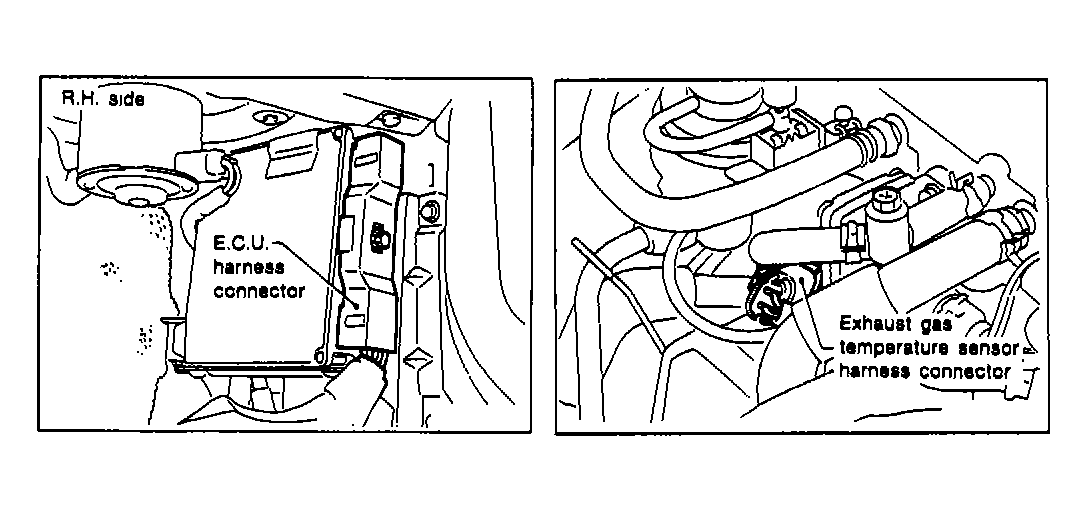 R.H. side

E.C.U. harness connector

Exhaust gas temperature sensor harness connector