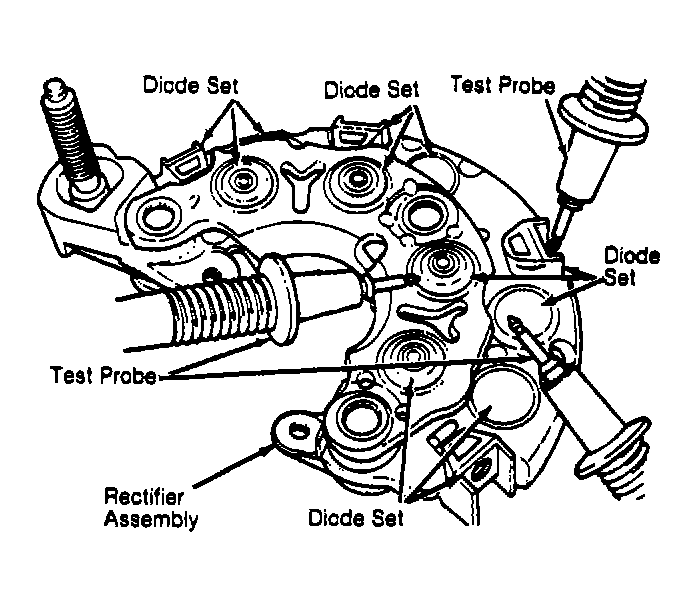 Diode Set
Diode Set
Test Probe
Diode Set
Test Probe
Rectifier Assembly
Diode Set