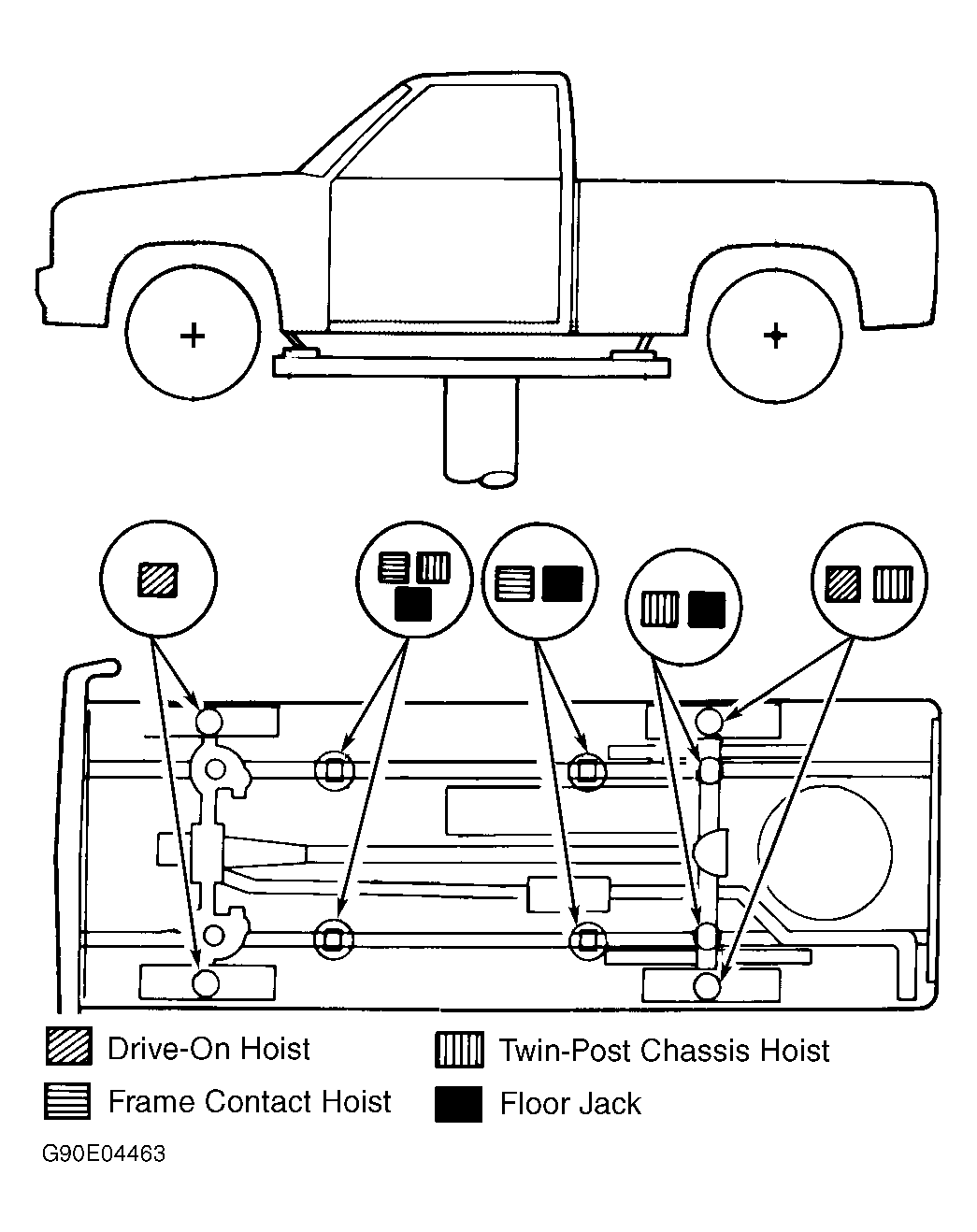 Drive-On Hoist

Frame Contact Hoist

Twin-Post Chassis Hoist

Floor Jack

G90E04463