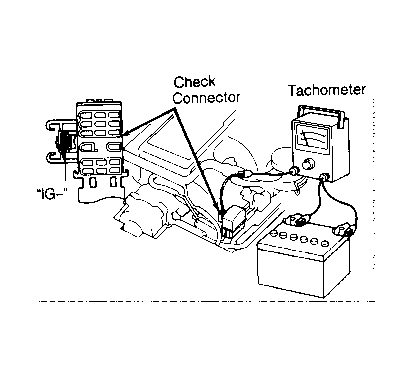 Check Connector

Tachometer

"IG–"