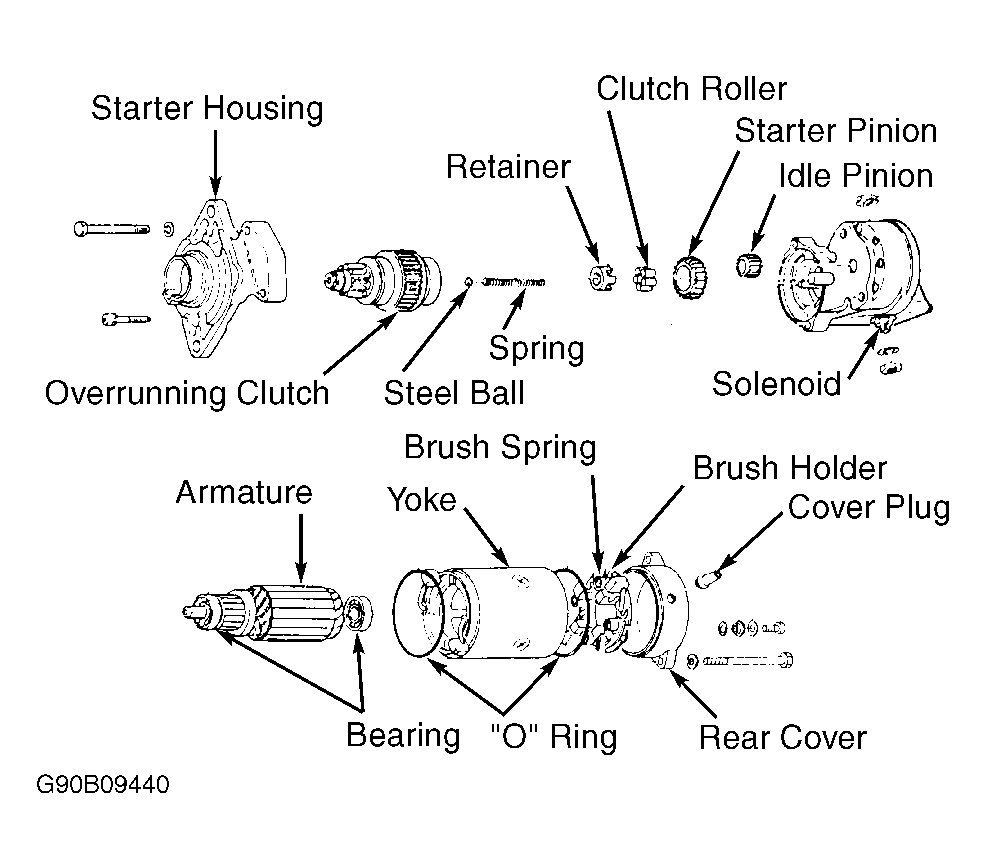 Starter Housing

Clutch Roller

Starter Pinion

Retainer

Idle Pinion

Spring

Overrunning Clutch

Steel Ball

Solenoid

Brush Spring

Brush Holder

Armature

Yoke

Cover Plug

Bearing

"O" Ring

Rear Cover

G90B09440