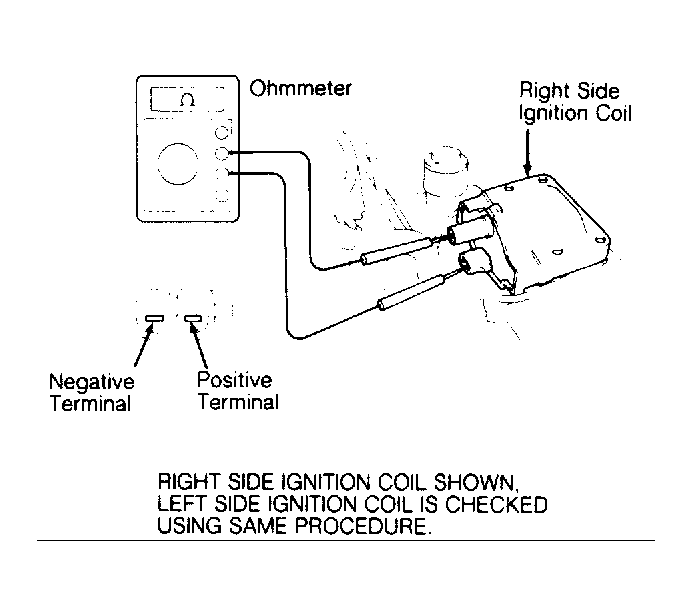 Ω

Ohmmeter

Right Side
Ignition Coil

Negative
Terminal

Positive
Terminal

RIGHT SIDE IGNITION COIL SHOWN,
LEFT SIDE IGNITION COIL IS CHECKED
USING SAME PROCEDURE.