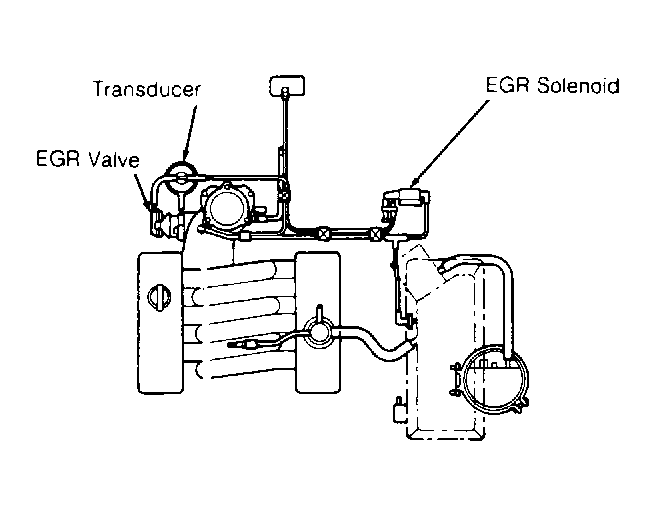 Transducer

EGR Solenoid

EGR Valve