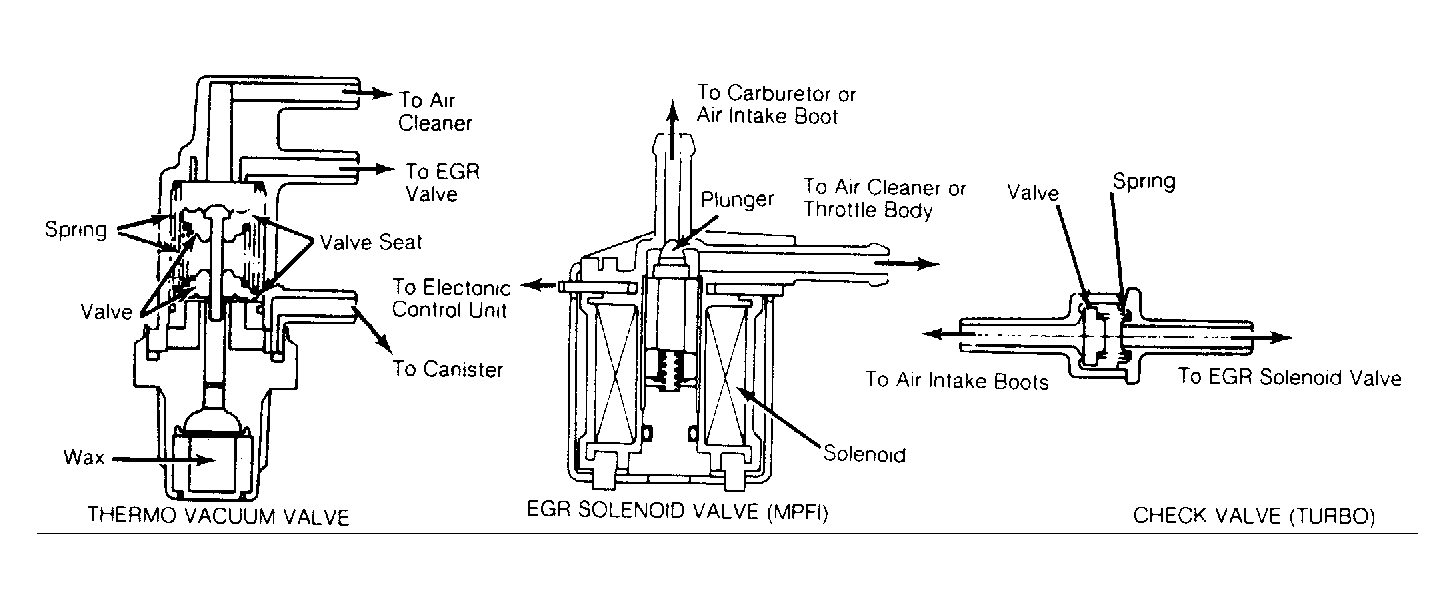 To Air Cleaner

To EGR Valve

Spring

Valve Seat

Valve

To Canister

Wax

THERMO VACUUM VALVE

To Carburetor or Air Intake Boot

Plunger

To Air Cleaner or Throttle Body

To Electonic Control Unit

Solenoid

EGR SOLENOID VALVE (MPFI)

Valve

Spring

To Air Intake Boots

To EGR Solenoid Valve

CHECK VALVE (TURBO)