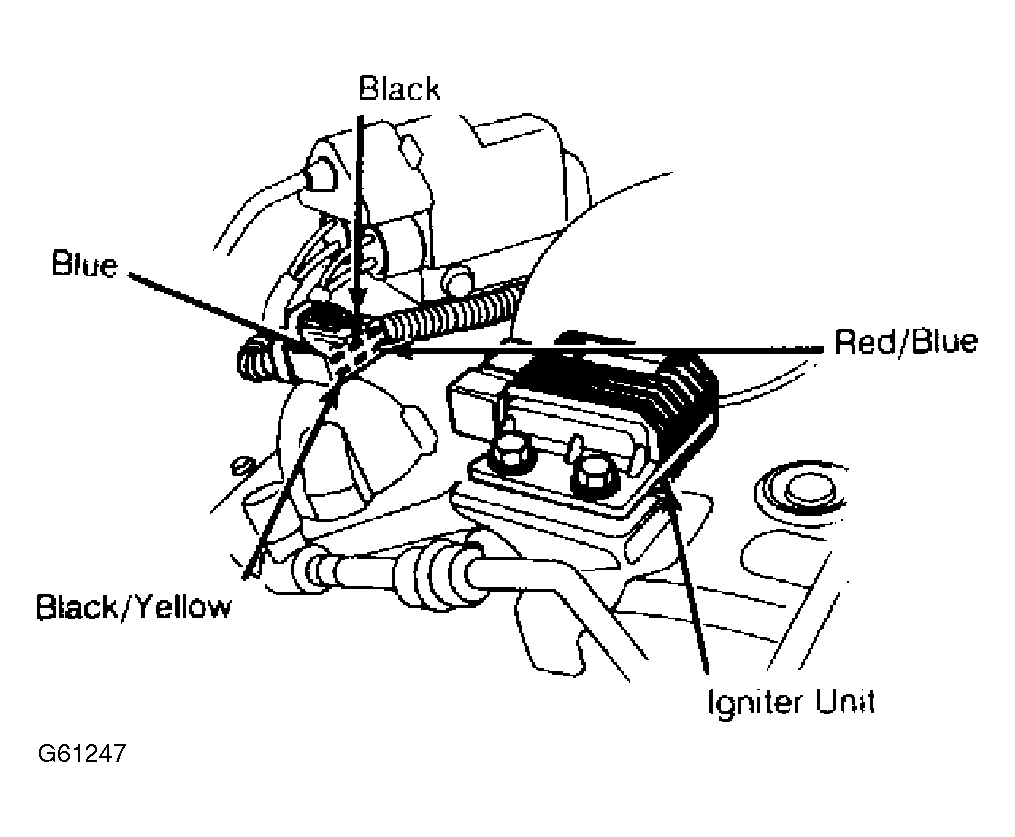 Black

Blue

Red/Blue

Black/Yellow

Igniter Unit

G61247