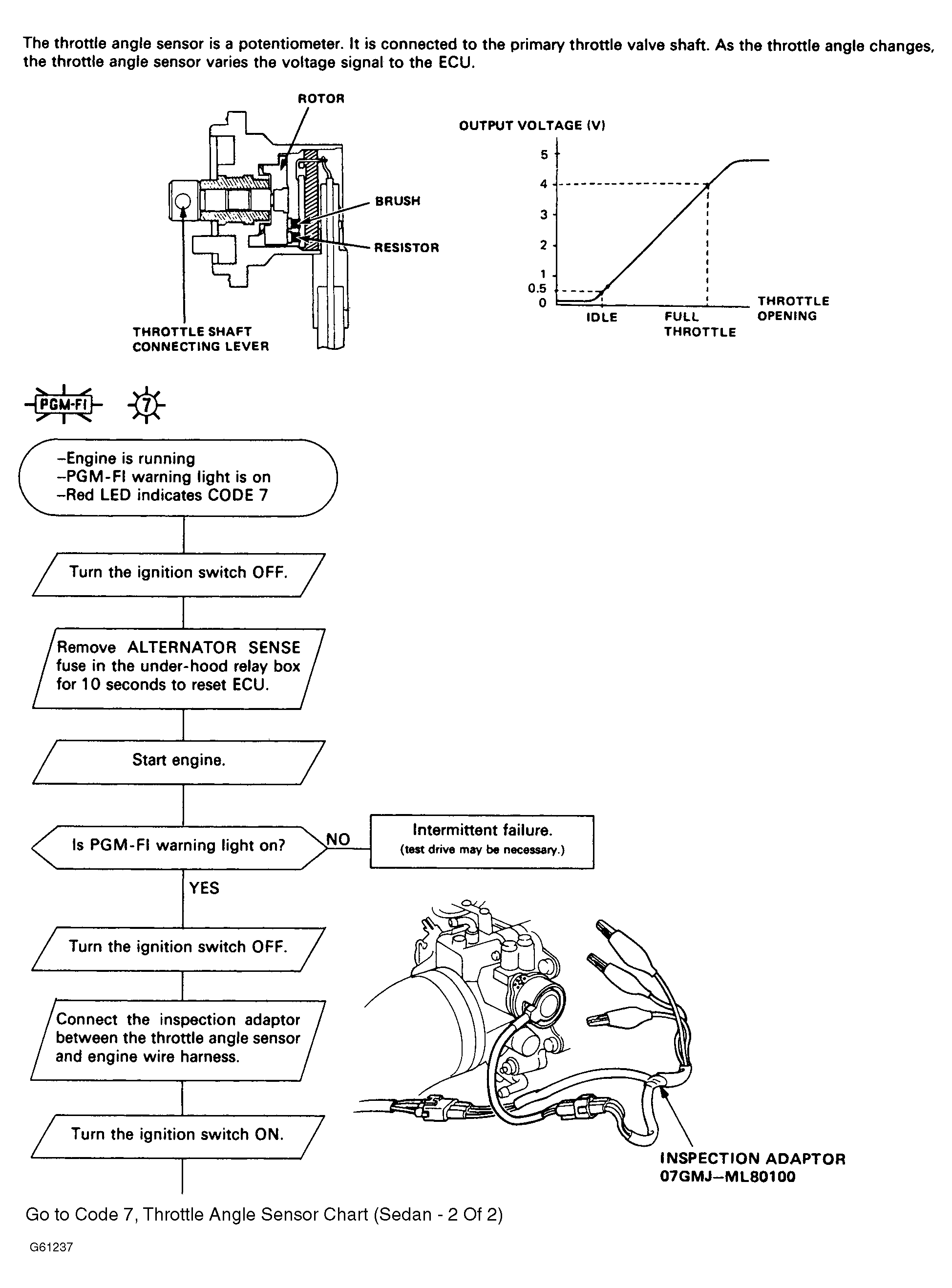 The throttle angle sensor is a potentiometer. It is connected to the primary throttle valve shaft. As the throttle angle changes, the throttle angle sensor varies the voltage signal to the ECU.

ROTOR

BRUSH

RESISTOR

THROTTLE SHAFT CONNECTING LEVER

OUTPUT VOLTAGE (V)

5
4
3
2
1
0.5
0

IDLE

FULL THROTTLE

THROTTLE OPENING

PGM-FI

7

–Engine is running
–PGM-FI warning light is on
–Red LED indicates CODE 7

Turn the ignition switch OFF.

Remove ALTERNATOR SENSE fuse in the under-hood relay box for 10 seconds to reset ECU.

Start engine.

Is PGM-FI warning light on?

NO

Intermittent failure.
(test drive may be necessary.)

YES

Turn the ignition switch OFF.

Connect the inspection adaptor between the throttle angle sensor and engine wire harness.

Turn the ignition switch ON.

INSPECTION ADAPTOR
07GMJ–ML80100

Go to Code 7, Throttle Angle Sensor Chart (Sedan - 2 Of 2)

G61237