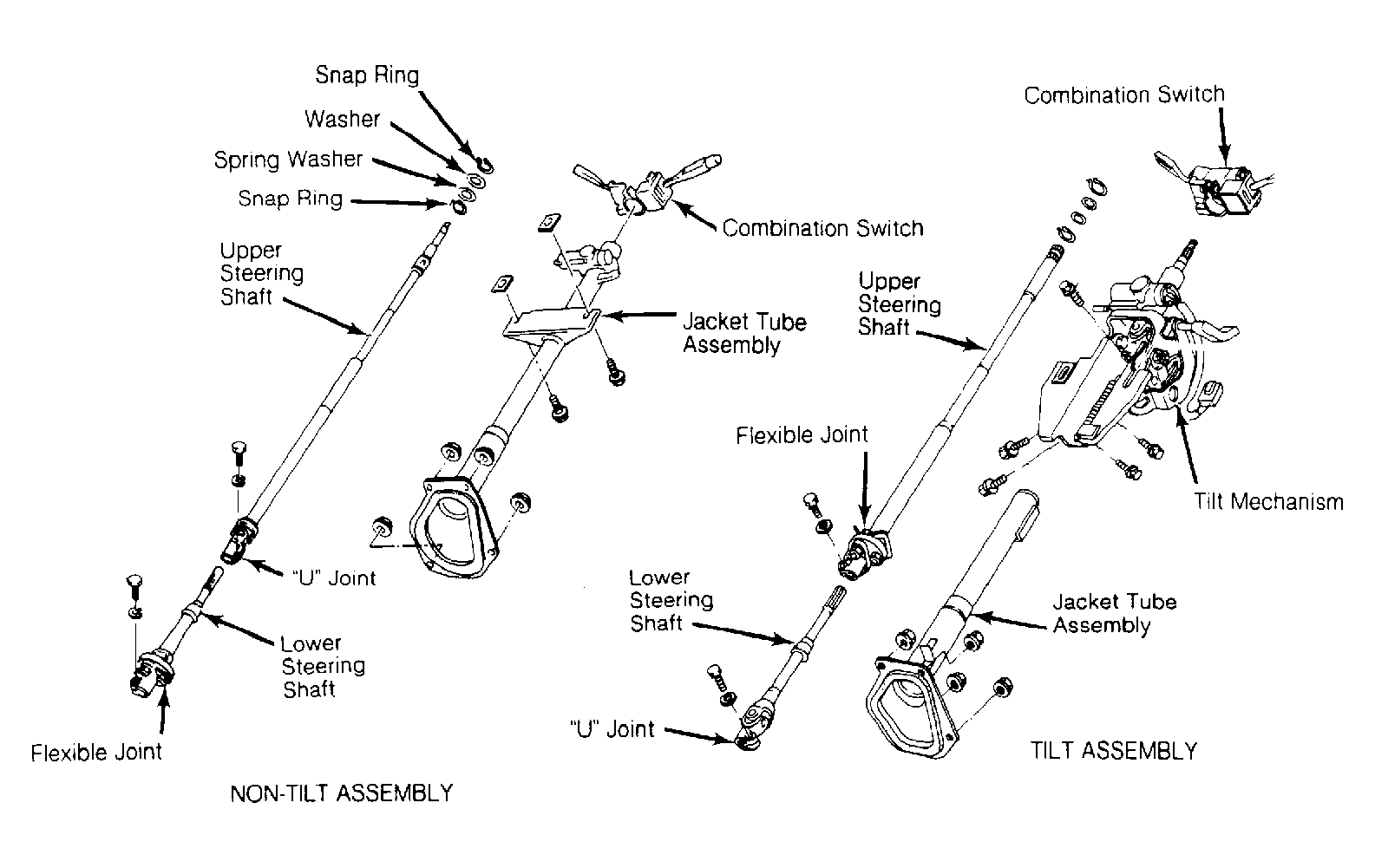 Snap Ring
Washer
Spring Washer
Snap Ring
Upper Steering Shaft
Combination Switch
Jacket Tube Assembly
"U" Joint
Lower Steering Shaft
Flexible Joint
NON-TILT ASSEMBLY

Combination Switch
Upper Steering Shaft
Flexible Joint
Tilt Mechanism
Lower Steering Shaft
Jacket Tube Assembly
"U" Joint
TILT ASSEMBLY