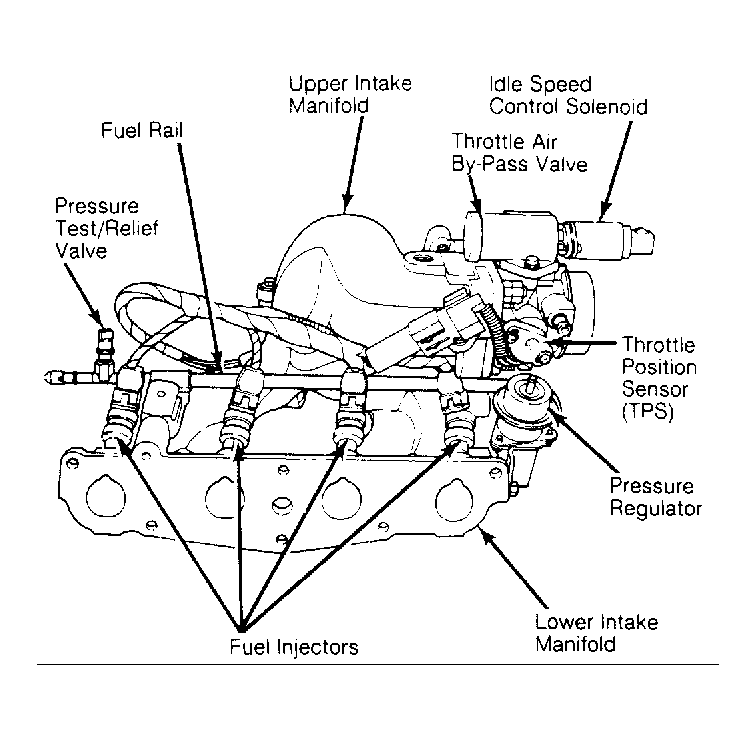 Upper Intake Manifold

Idle Speed Control Solenoid

Fuel Rail

Throttle Air By-Pass Valve

Pressure Test/Relief Valve

Throttle Position Sensor (TPS)

Pressure Regulator

Lower Intake Manifold

Fuel Injectors