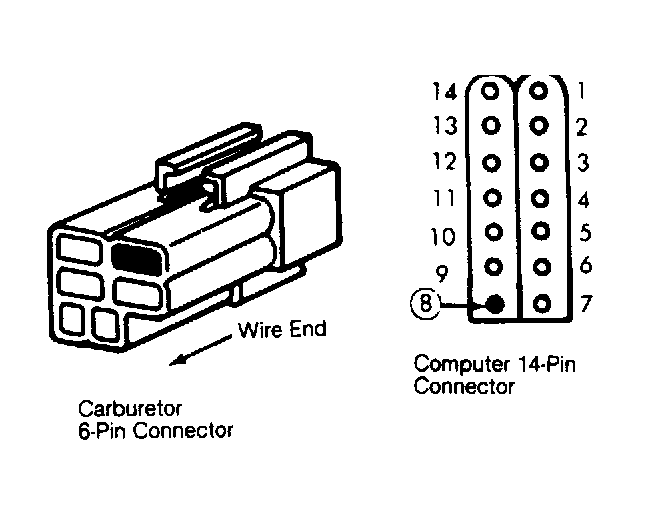 Wire End

Carburetor
6-Pin Connector

14
13
12
11
10
9
8

1
2
3
4
5
6
7

Computer 14-Pin
Connector