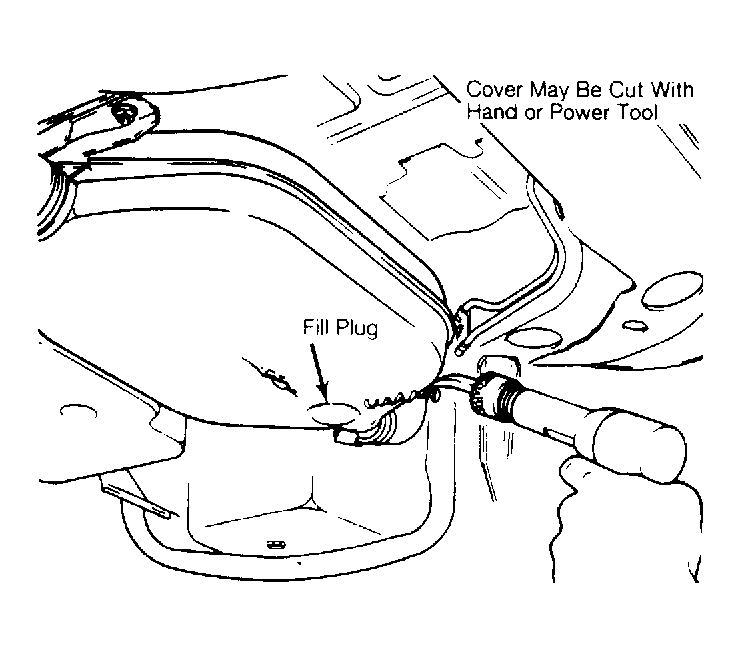 Cover May Be Cut With Hand or Power Tool

Fill Plug